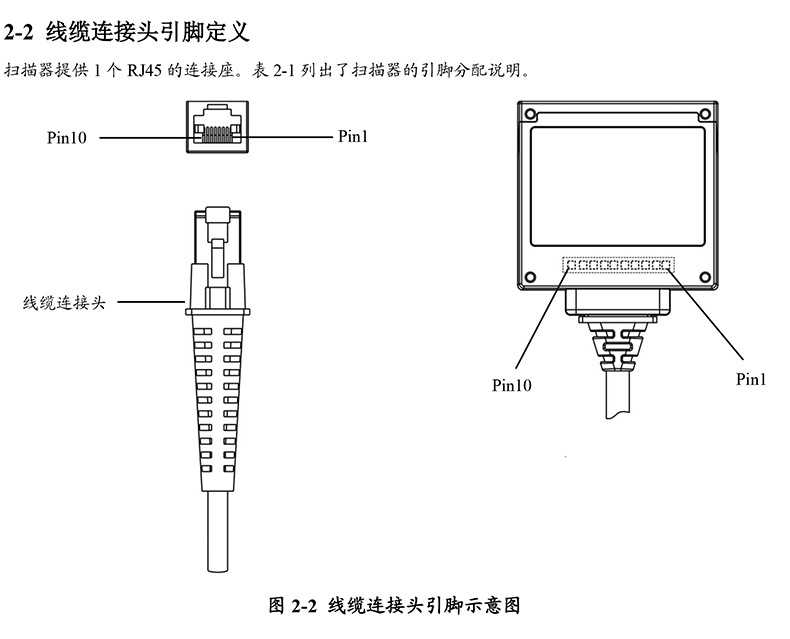 2-2 线缆连接头引脚定义

扫描器提供 1 个 RJ45 的连接座。表 2-1 列出了扫描器的引脚分配说明。

Pin10

Pin1

线缆连接头

Pin10

Pin1

图 2-2 线缆连接头引脚示意图